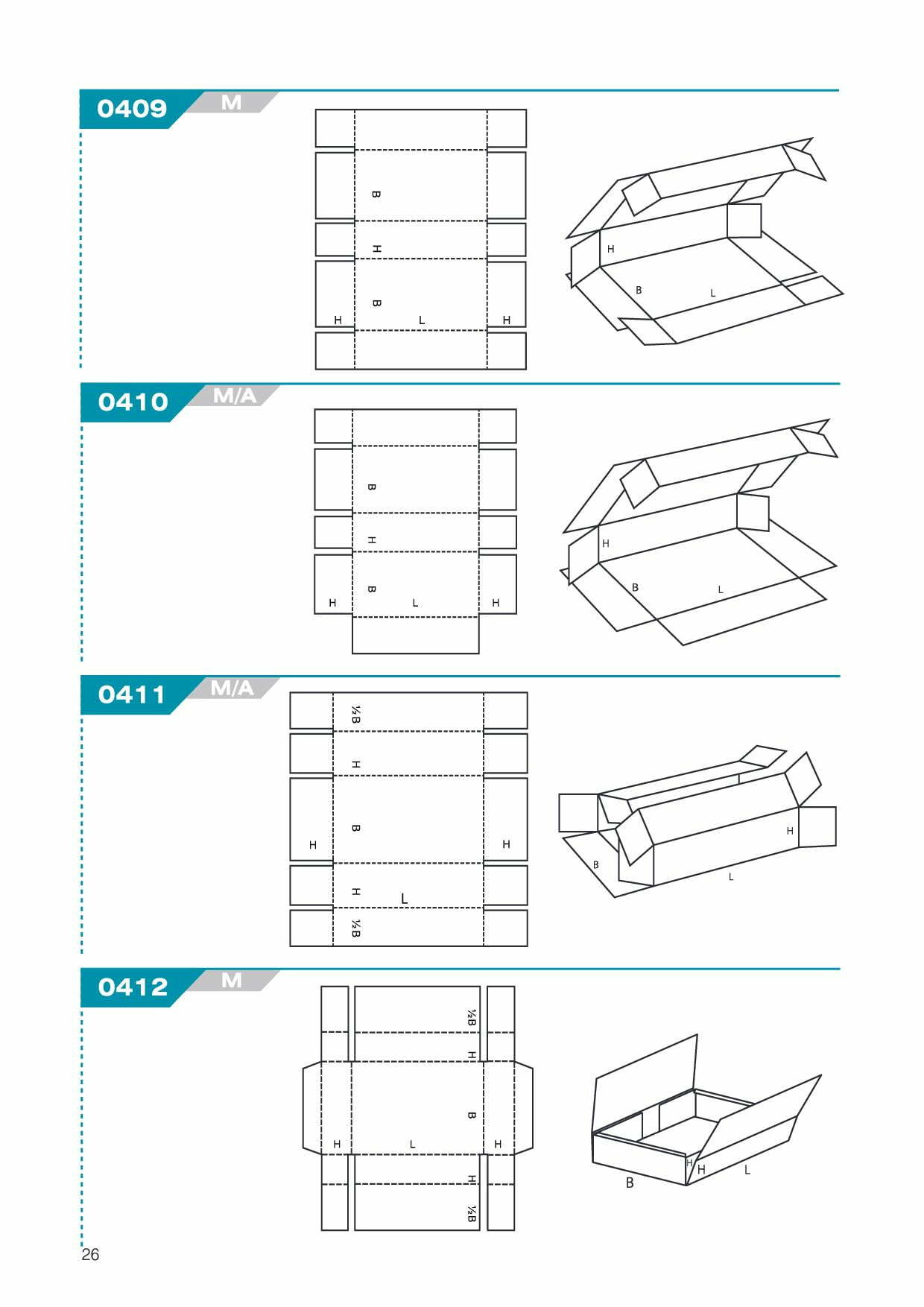 0409
M

B
H
B
H
L
H

H
B
L

0410
M/A

B
H
B
H
L
H

H
B
L

0411
M/A

½B
H
B
H
H
H
L
½B

H
B
L

0412
M

½B
H
B
H
L
H
H
½B

H
H
B
L

26